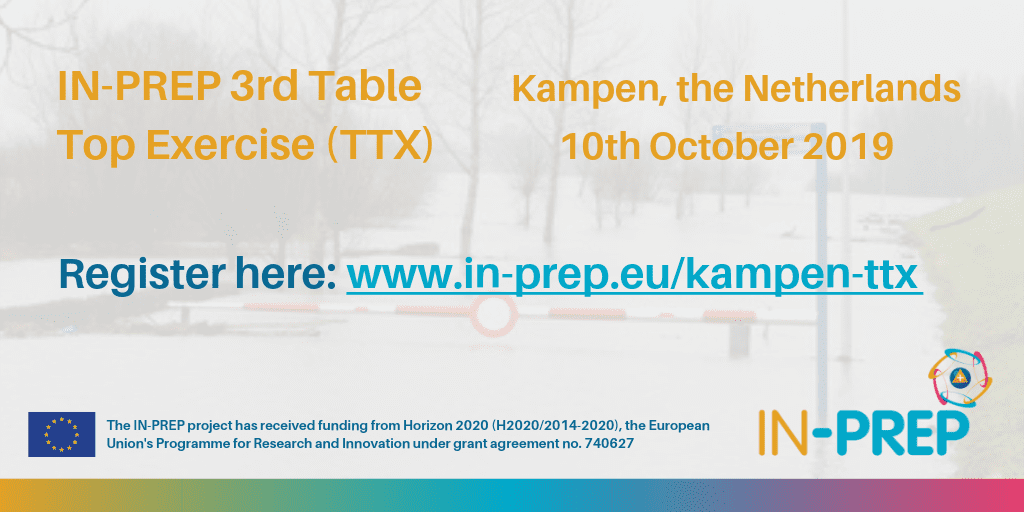 IN-PREP 3rd Table Top Exercise (TTX)

Kampen, the Netherlands
10th October 2019

Register here: www.in-prep.eu/kampen-ttx

The IN-PREP project has received funding from Horizon 2020 (H2020/2014-2020), the European Union's Programme for Research and Innovation under grant agreement no. 740627

IN-PREP